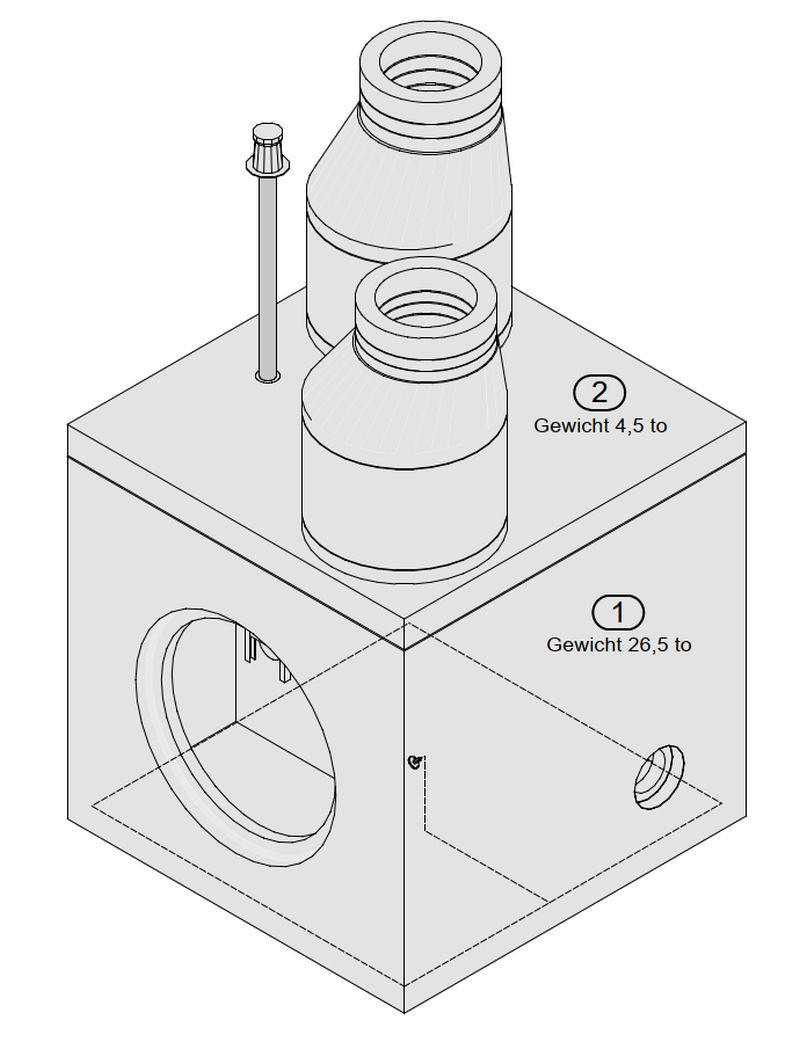 2
Gewicht 4,5 to

1
Gewicht 26,5 to